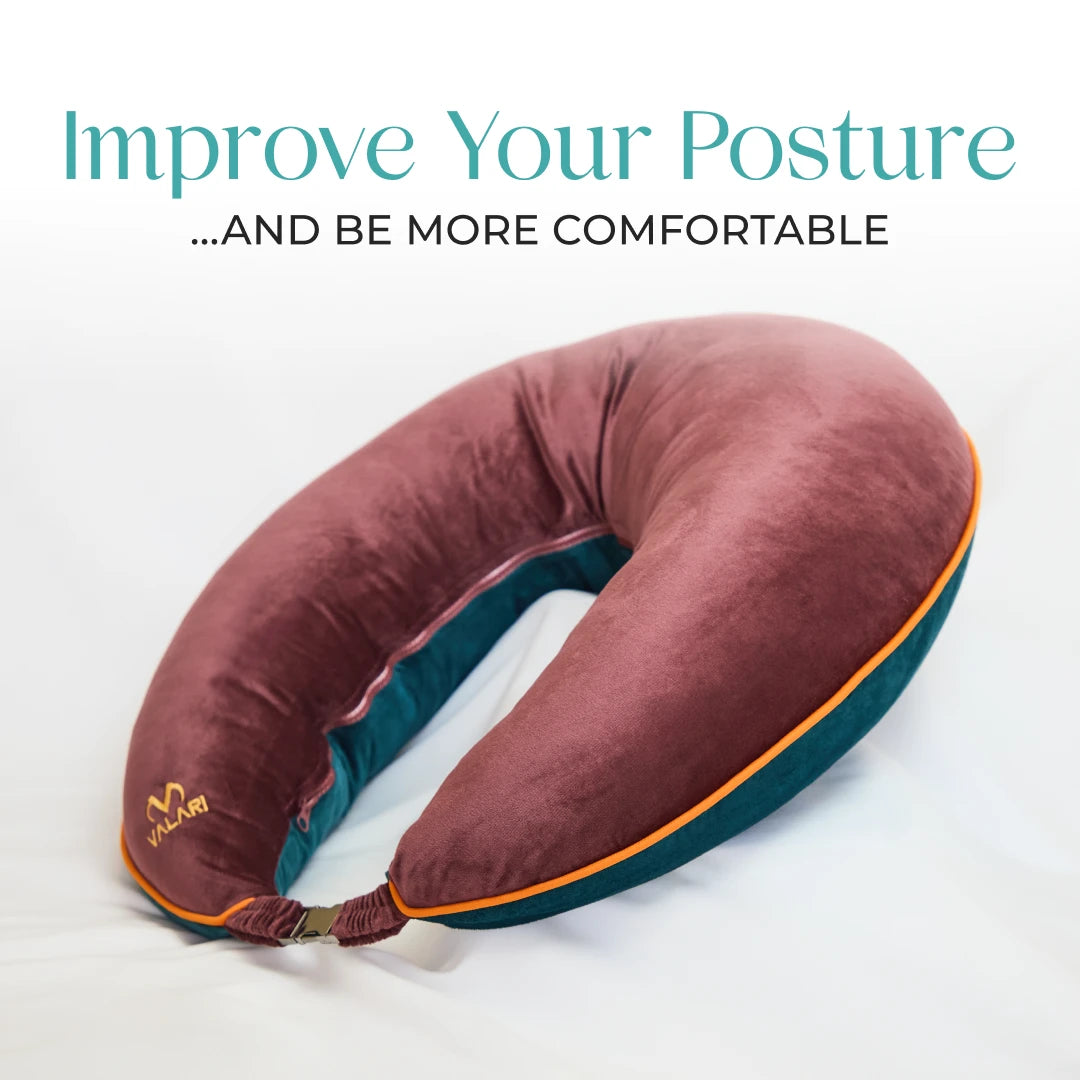 Improve Your Posture
...AND BE MORE COMFORTABLE

VALARI