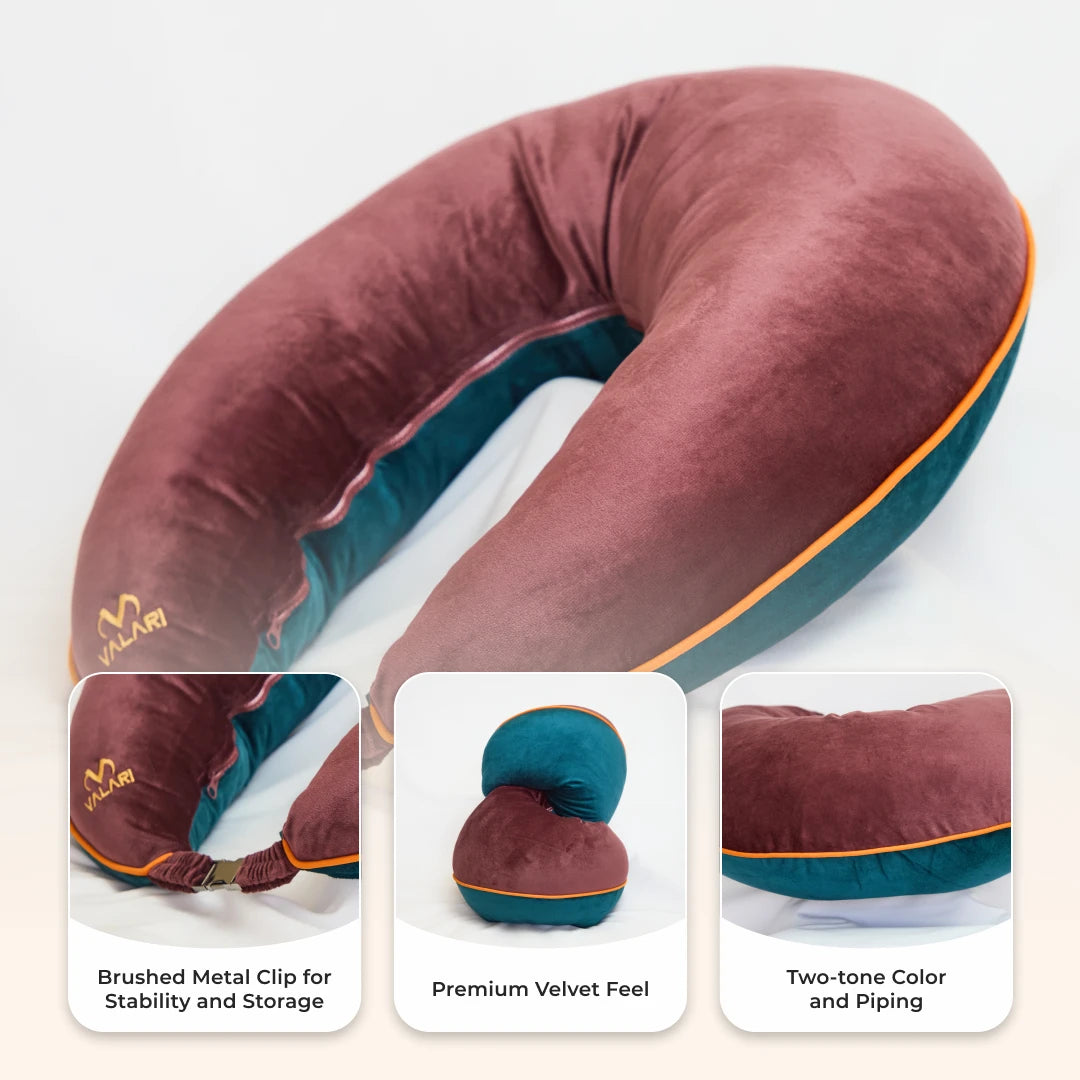 VALARI

VALARI

Brushed Metal Clip for Stability and Storage

Premium Velvet Feel

Two-tone Color and Piping