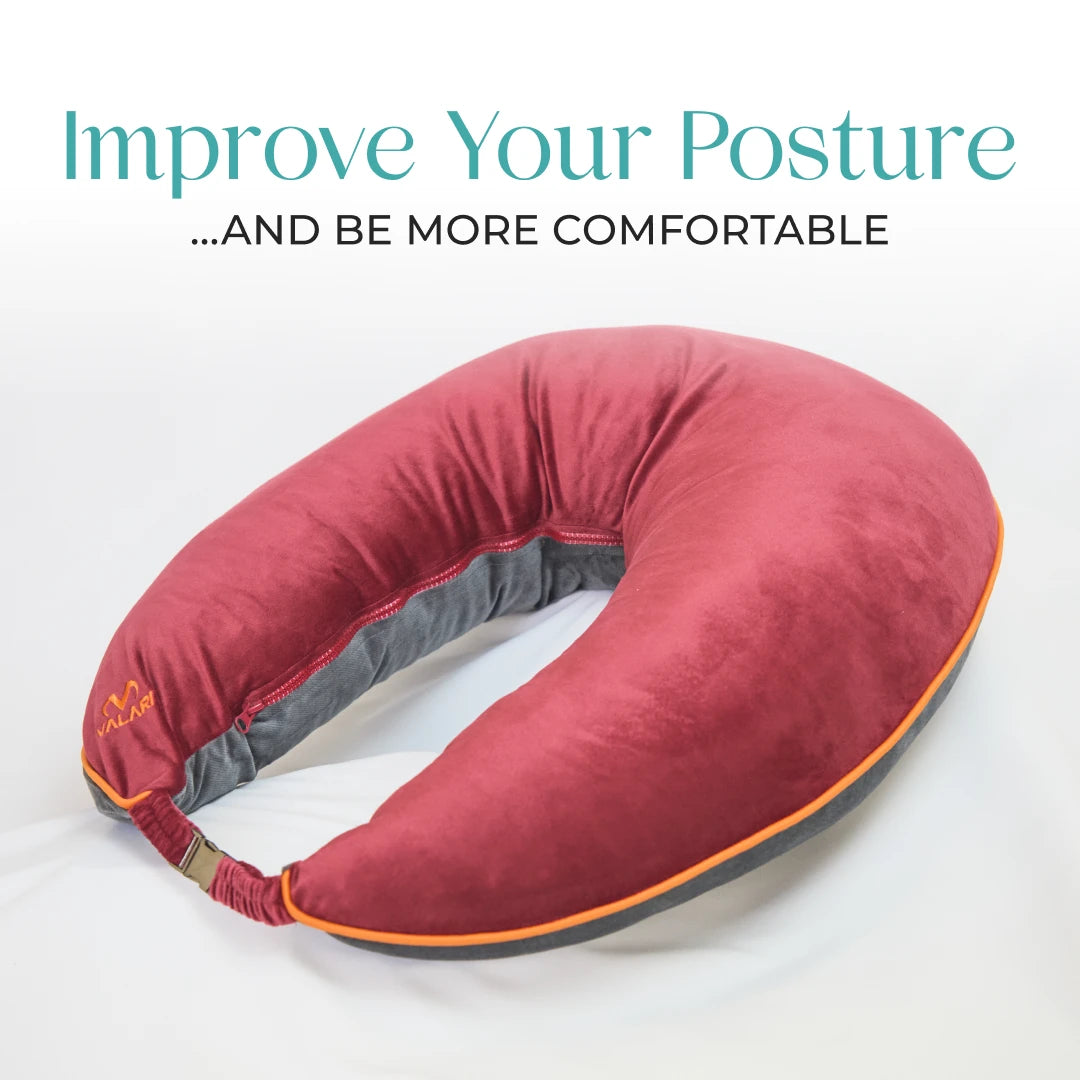 Improve Your Posture
...AND BE MORE COMFORTABLE

VALARI