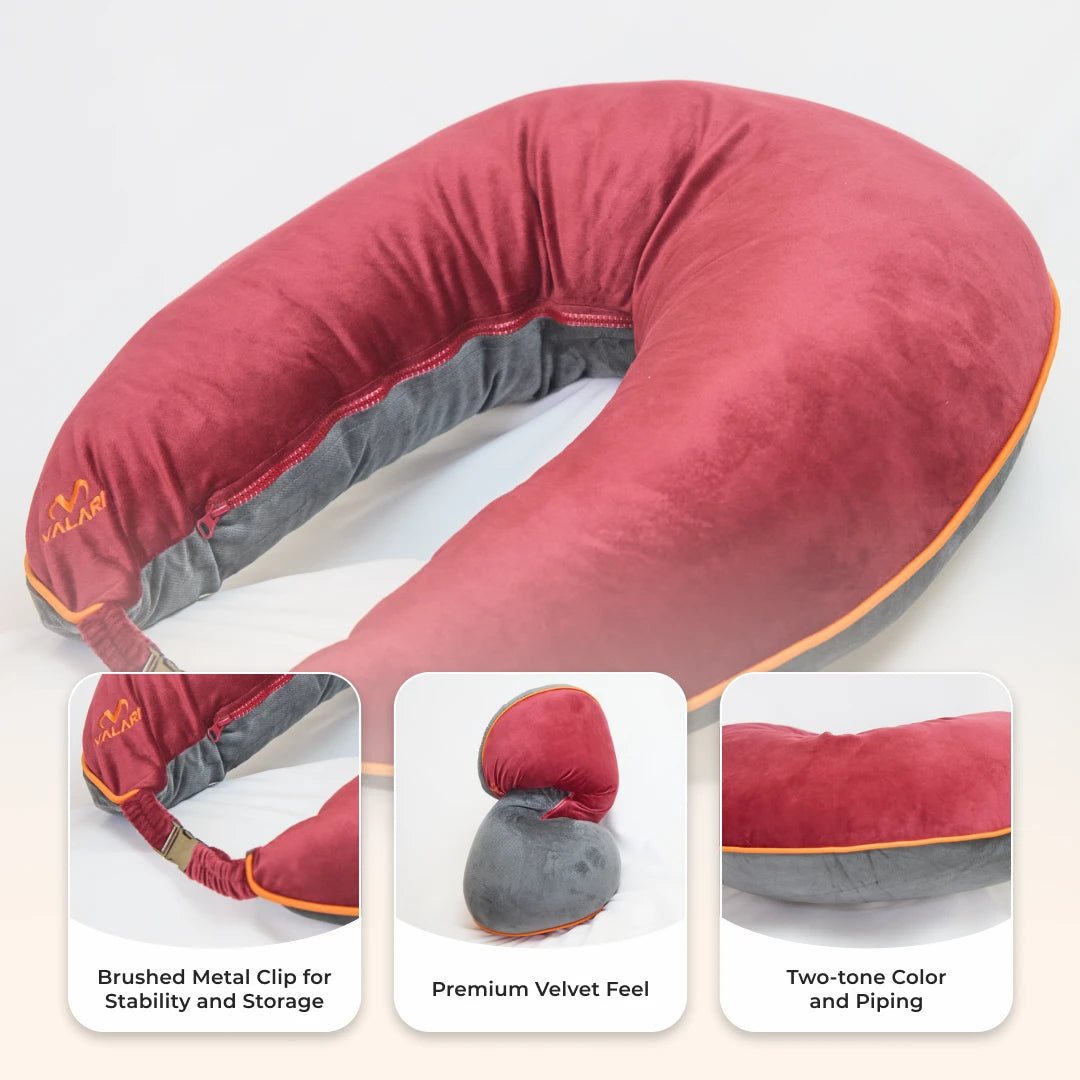 VALARI

VALARI

Brushed Metal Clip for Stability and Storage

Premium Velvet Feel

Two-tone Color and Piping